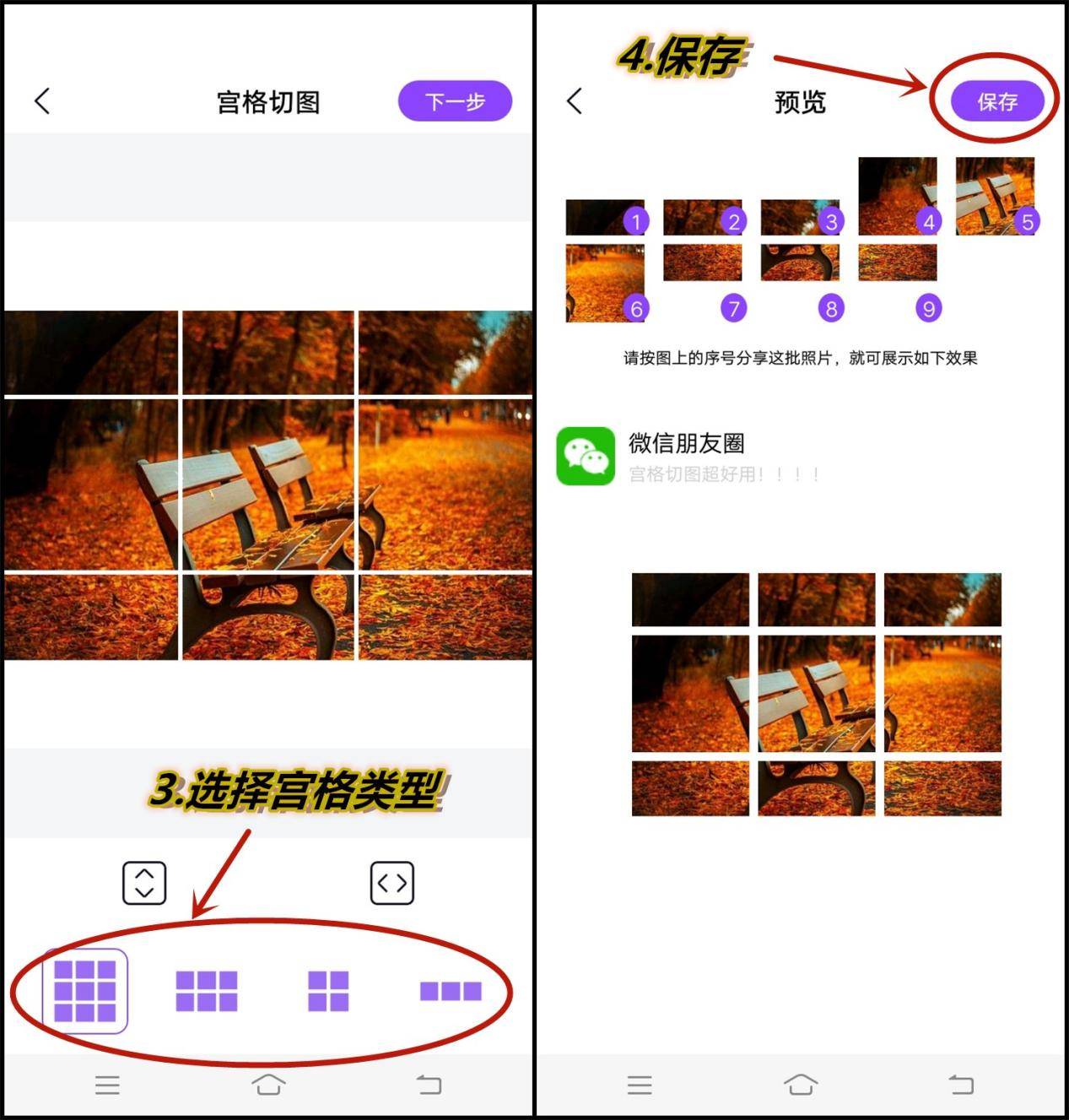 宫格切图

下一步

3.选择宫格类型

4.保存

预览

保存

1 2 3 4 5
6 7 8 9

请按图上的序号分享这批照片，就可展示如下效果

微信朋友圈
宫格切图超好用！！！！